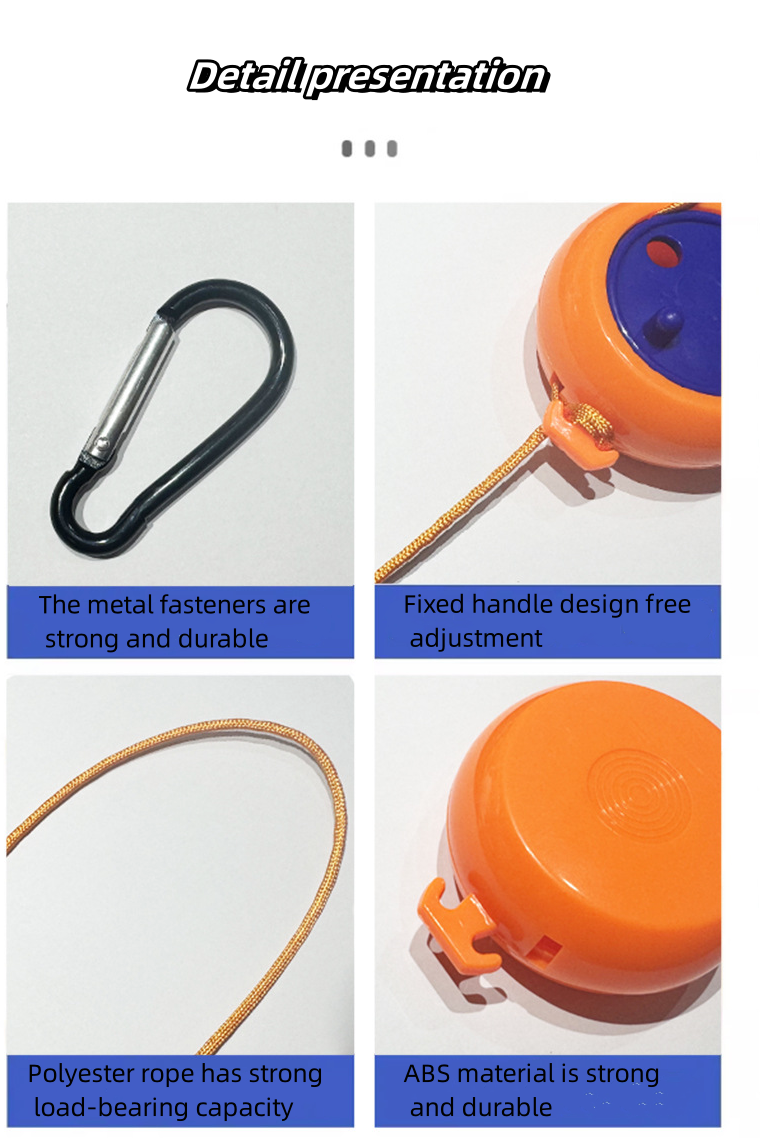 Detail presentation

The metal fasteners are strong and durable

Fixed handle design free adjustment

Polyester rope has strong load-bearing capacity

ABS material is strong and durable