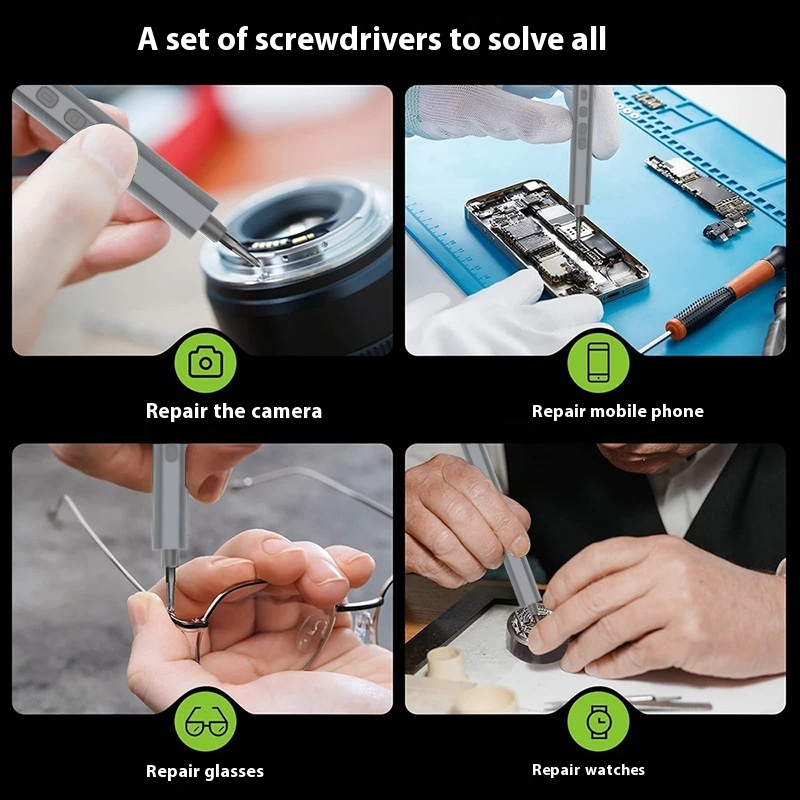 A set of screwdrivers to solve all

Repair the camera

Repair mobile phone

Repair glasses

Repair watches